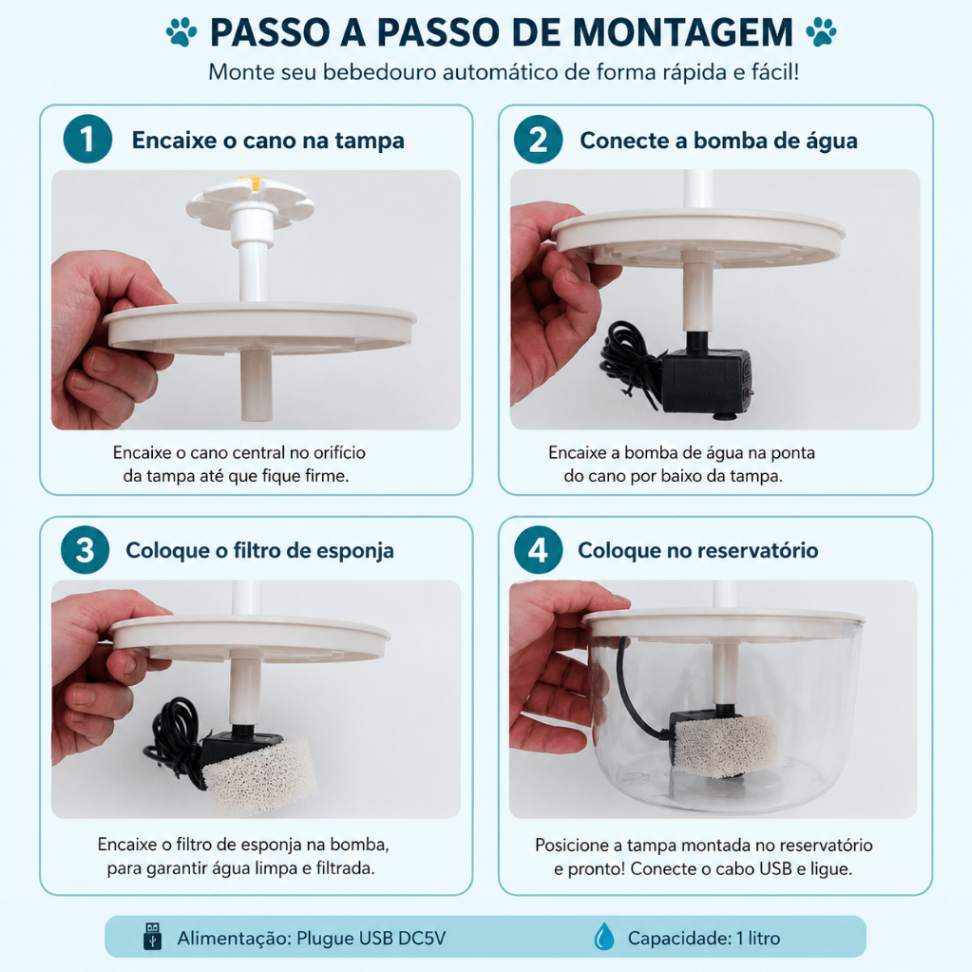 PASSO A PASSO DE MONTAGEM
Monte seu bebedouro automático de forma rápida e fácil!

1 Encaixe o cano na tampa

Encaixe o cano central no orifício da tampa até que fique firme.

2 Conecte a bomba de água

Encaixe a bomba de água na ponta do cano por baixo da tampa.

3 Coloque o filtro de esponja

Encaixe o filtro de esponja na bomba, para garantir água limpa e filtrada.

4 Coloque no reservatório

Posicione a tampa montada no reservatório e pronto! Conecte o cabo USB e ligue.

Alimentação: Plugue USB DC5V
Capacidade: 1 litro