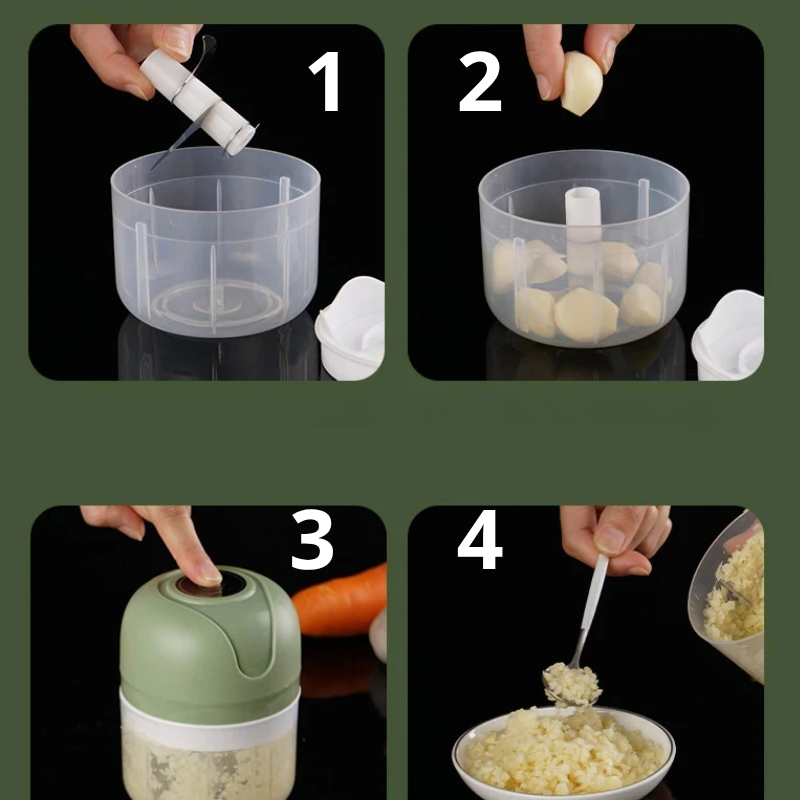 1

2

3

4