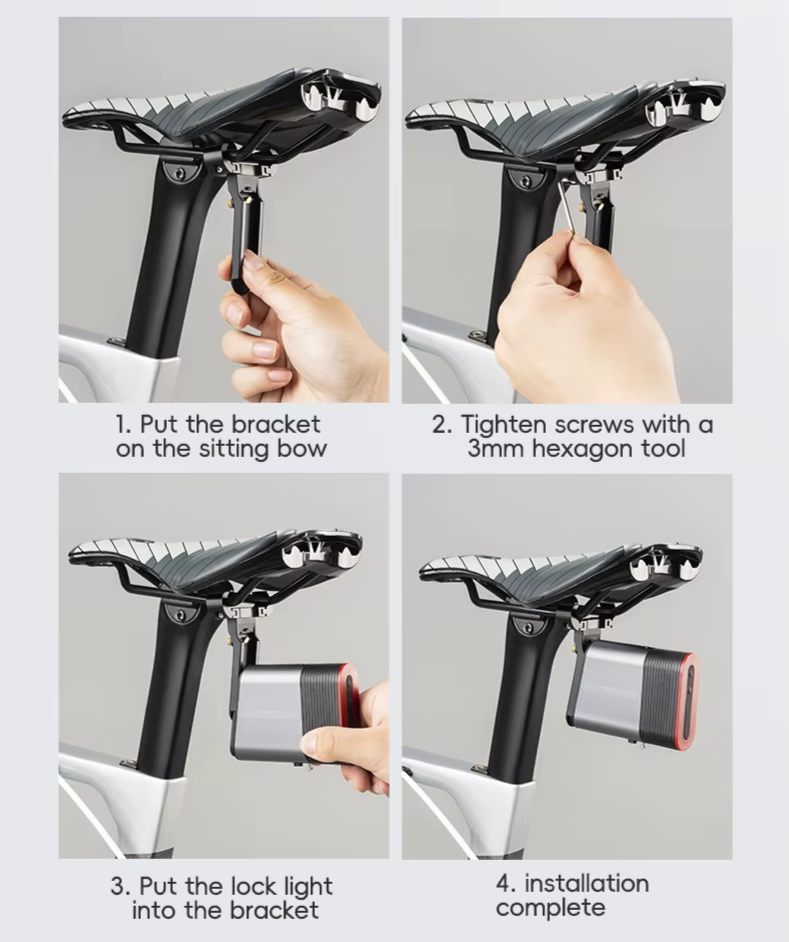 1. Put the bracket on the sitting bow

2. Tighten screws with a 3mm hexagon tool

3. Put the lock light into the bracket

4. installation complete