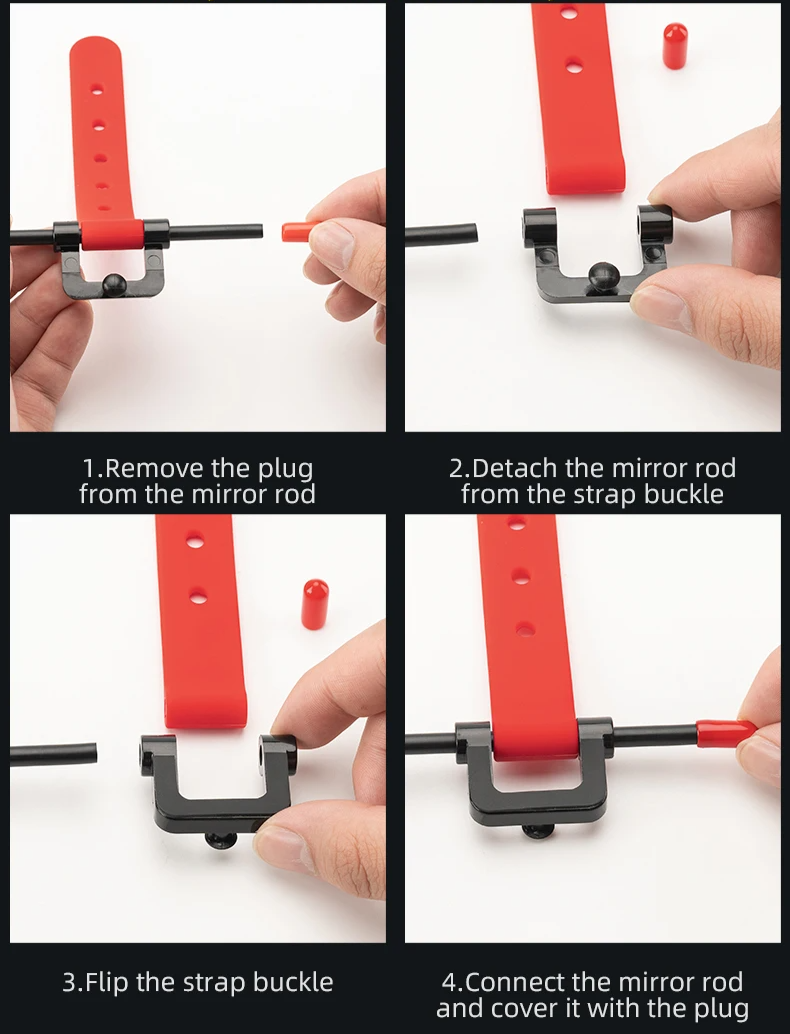 1.Remove the plug from the mirror rod

2.Detach the mirror rod from the strap buckle

3.Flip the strap buckle

4.Connect the mirror rod and cover it with the plug