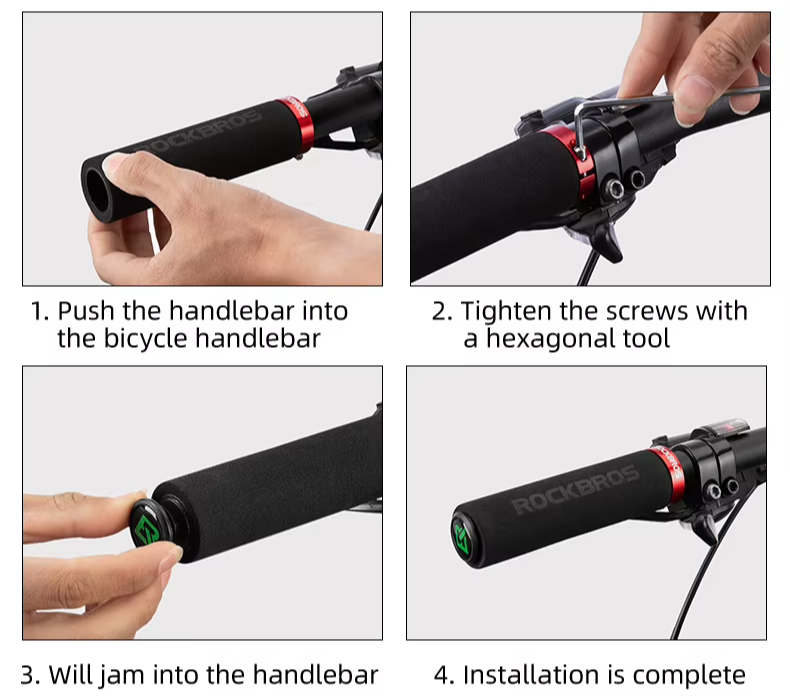 ROCKBROS ROCKBROS

1. Push the handlebar into the bicycle handlebar

2. Tighten the screws with a hexagonal tool

ROCKBROS ROCKBROS

3. Will jam into the handlebar

4. Installation is complete